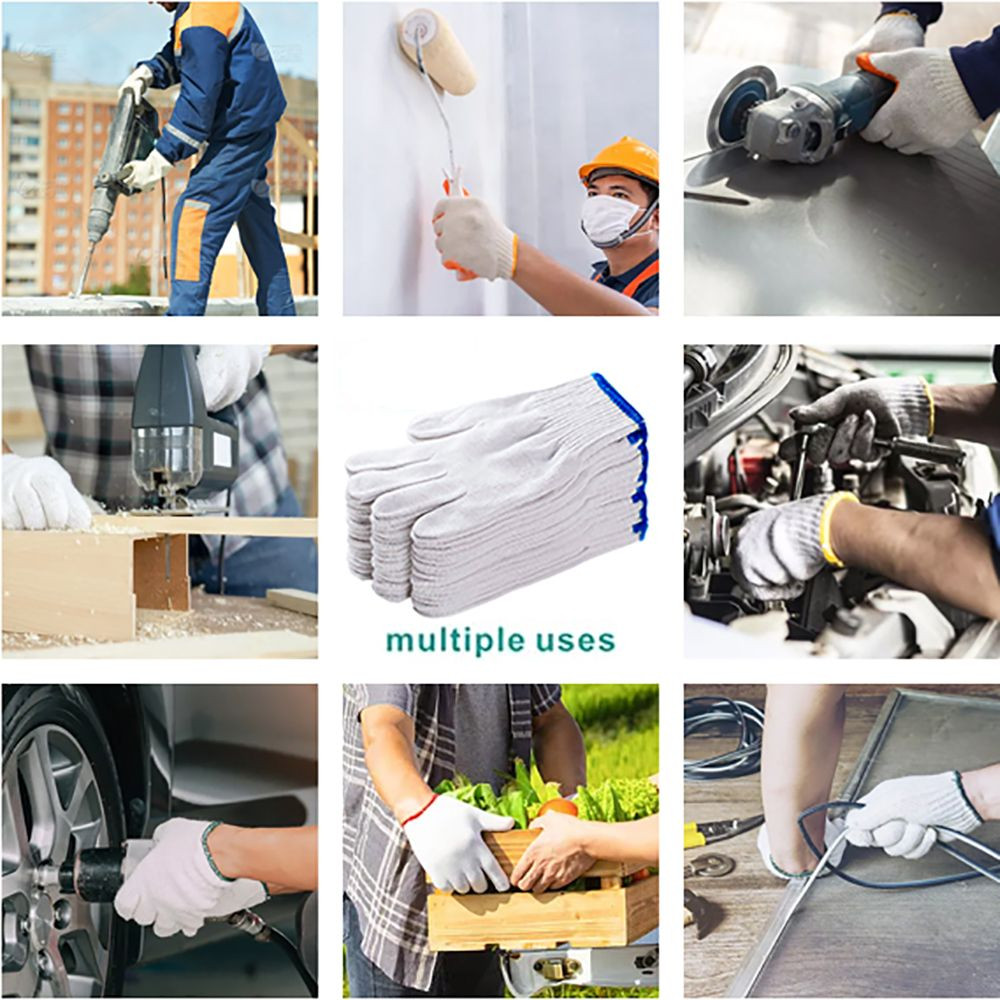 multiple uses